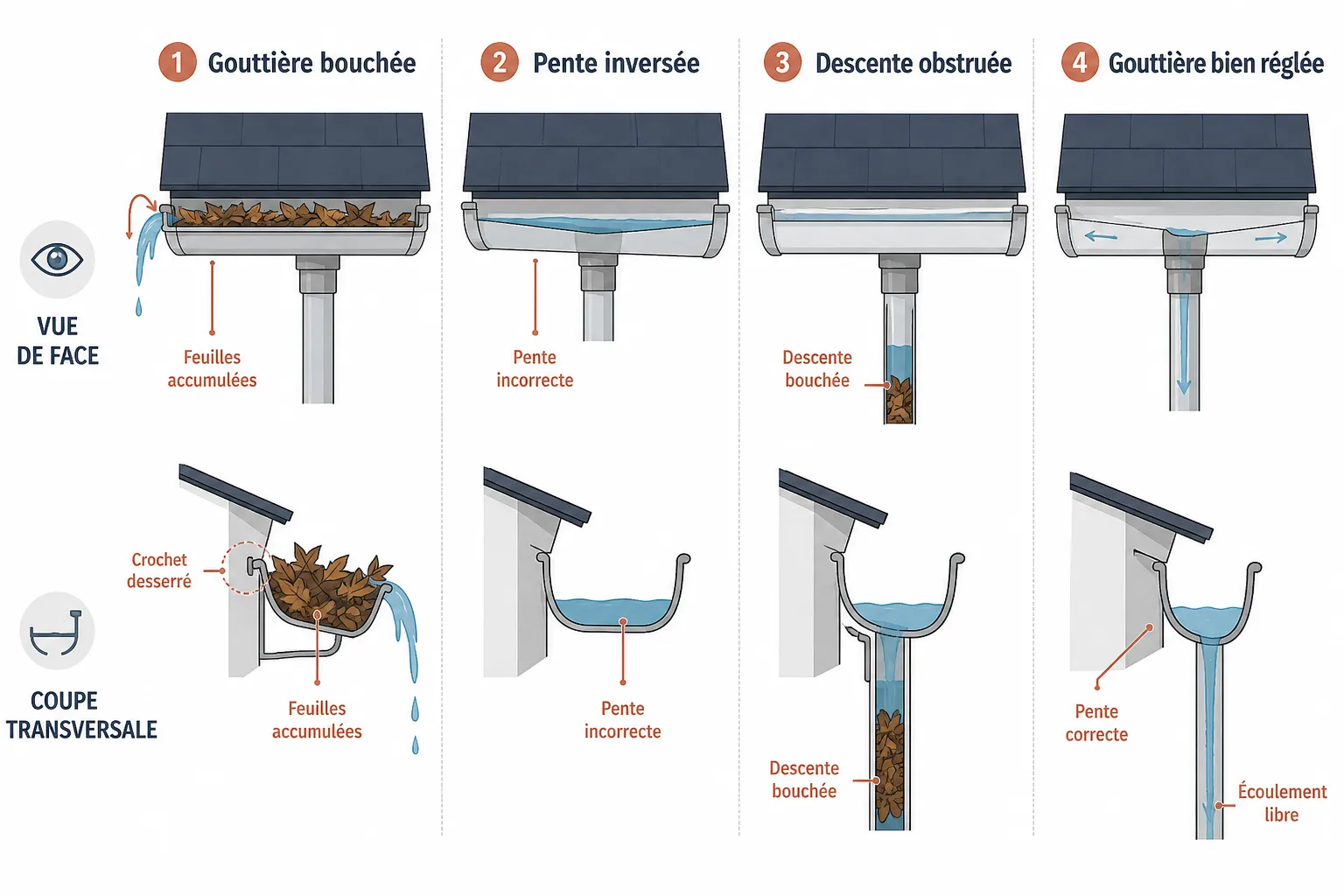 1 Gouttière bouchée

2 Pente inversée

3 Descente obstruée

4 Gouttière bien réglée

VUE DE FACE

Feuilles accumulées

Pente incorrecte

Descente bouchée

COUPE TRANSVERSALE

Crochet desserré

Feuilles accumulées

Pente incorrecte

Descente bouchée

Pente correcte

Écoulement libre